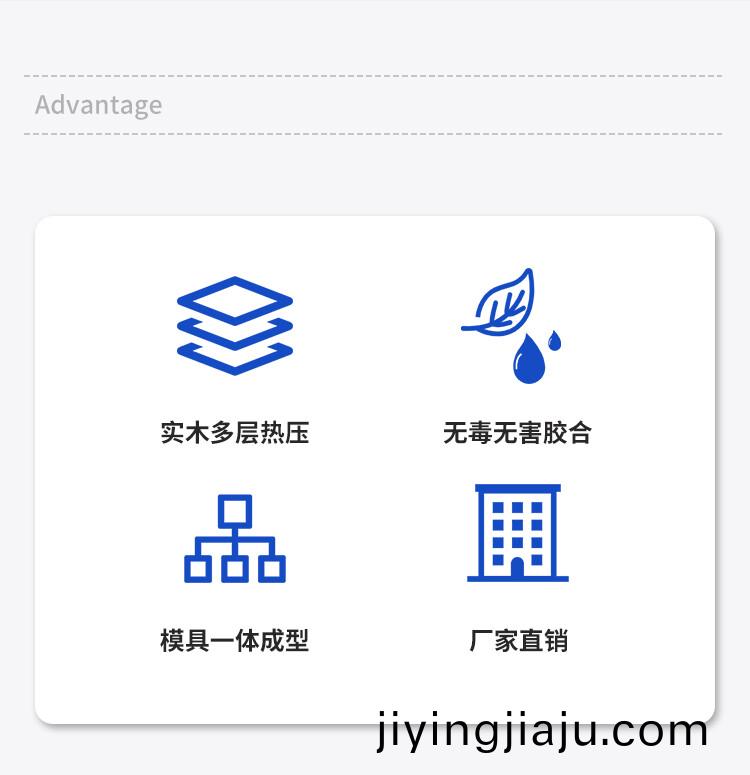 Advantage

实木多层热压

无毒无害胶合

模具一体成型

厂家直销

jiyingjiaju.com